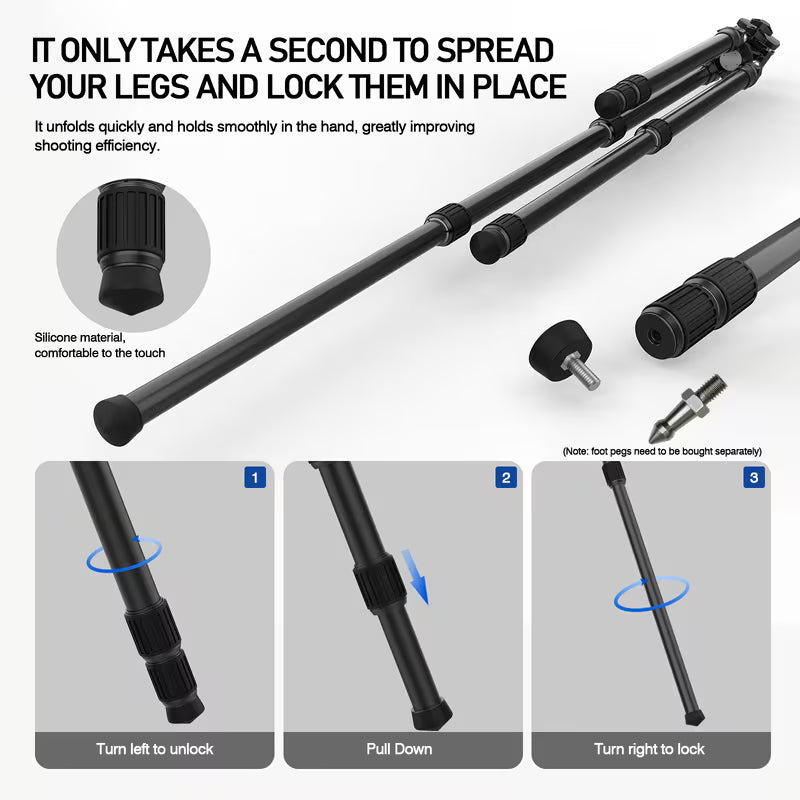 IT ONLY TAKES A SECOND TO SPREAD YOUR LEGS AND LOCK THEM IN PLACE

It unfolds quickly and holds smoothly in the hand, greatly improving shooting efficiency.

Silicone material, comfortable to the touch

(Note: foot pegs need to be bought separately)

1

Turn left to unlock

2

Pull Down

3

Turn right to lock