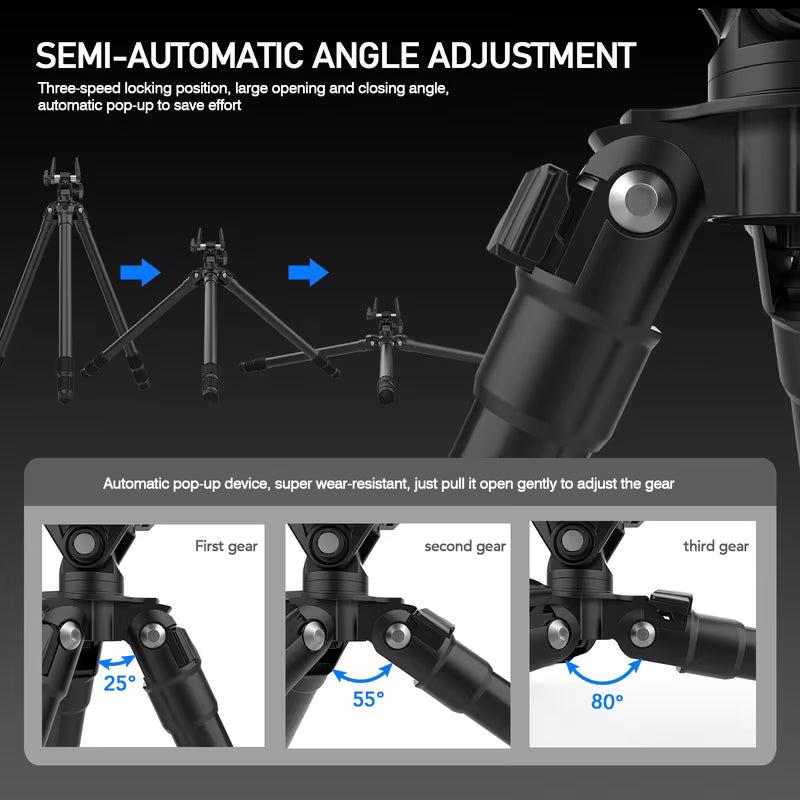 SEMI-AUTOMATIC ANGLE ADJUSTMENT

Three-speed locking position, large opening and closing angle, automatic pop-up to save effort

Automatic pop-up device, super wear-resistant, just pull it open gently to adjust the gear

First gear

25°

second gear

55°

third gear

80°